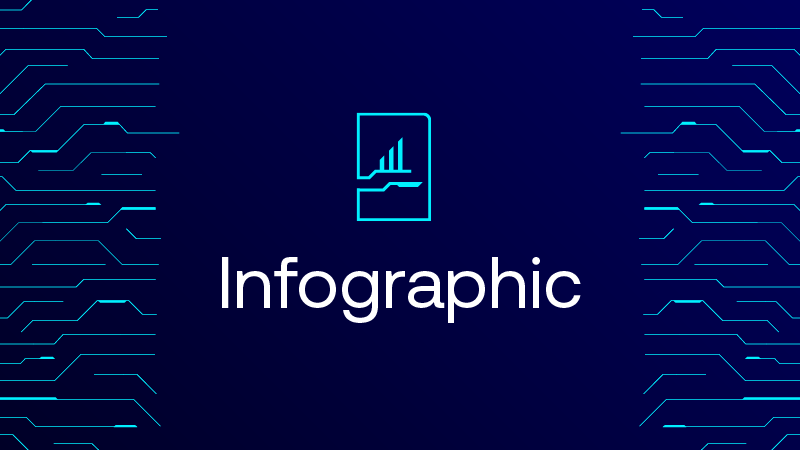 Infographic